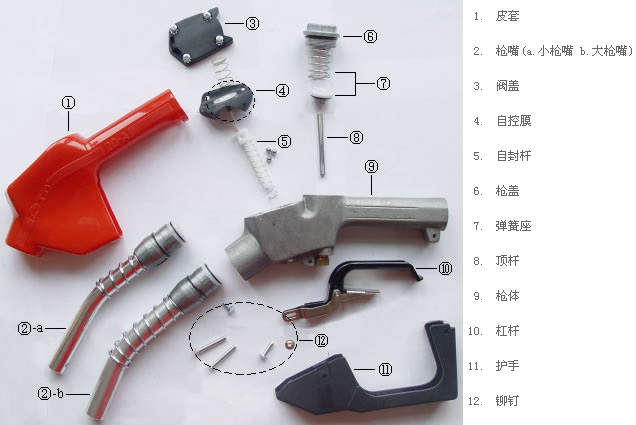 ①

②-a

②-b

③

④

⑤

⑥

⑦

⑧

⑨

⑩

⑪

⑫

1. 皮套

2. 枪嘴(a.小枪嘴 b.大枪嘴)

3. 阀盖

4. 自控膜

5. 自封杆

6. 枪盖

7. 弹簧座

8. 顶杆

9. 枪体

10. 杠杆

11. 护手

12. 铆钉